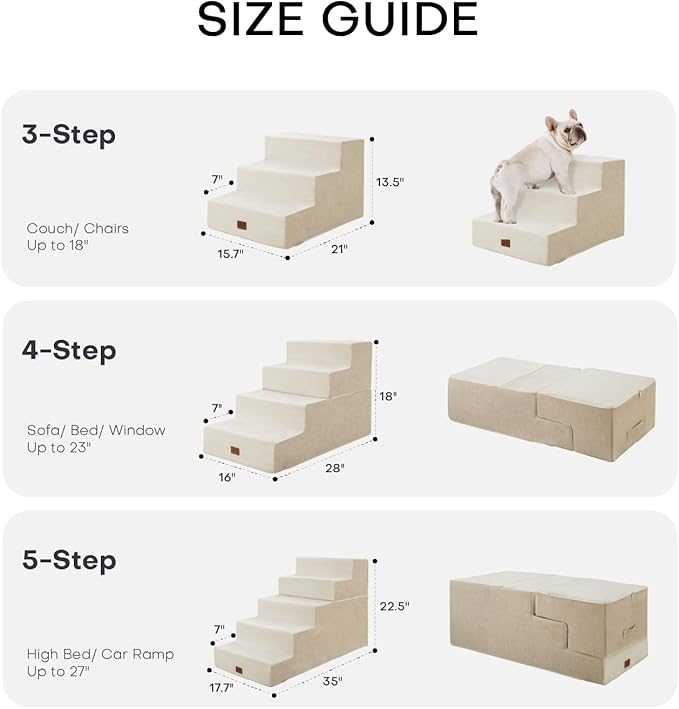 SIZE GUIDE

3-Step

Couch/ Chairs
Up to 18"

7"
13.5"
15.7"
21"

4-Step

Sofa/ Bed/ Window
Up to 23"

7"
18"
16"
28"

5-Step

High Bed/ Car Ramp
Up to 27"

7"
22.5"
17.7"
35"