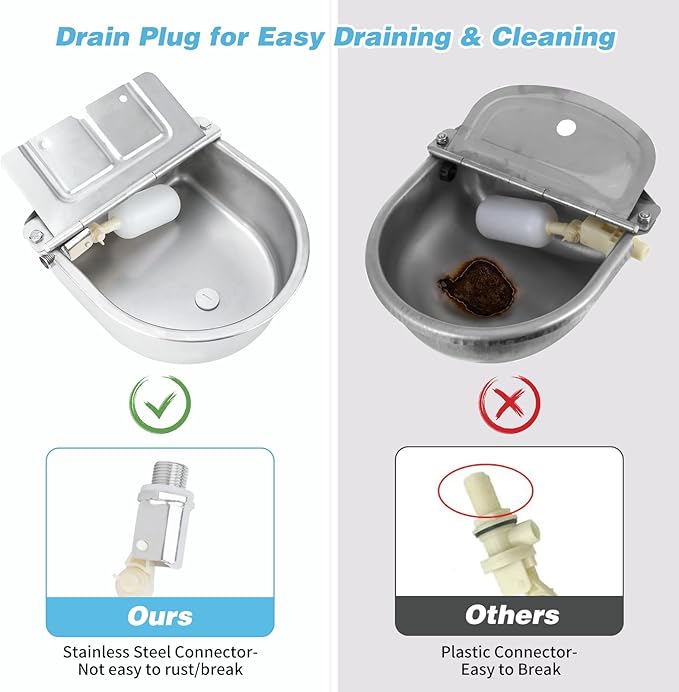 Drain Plug for Easy Draining & Cleaning

Ours

Stainless Steel Connector-
Not easy to rust/break

Others

Plastic Connector-
Easy to Break