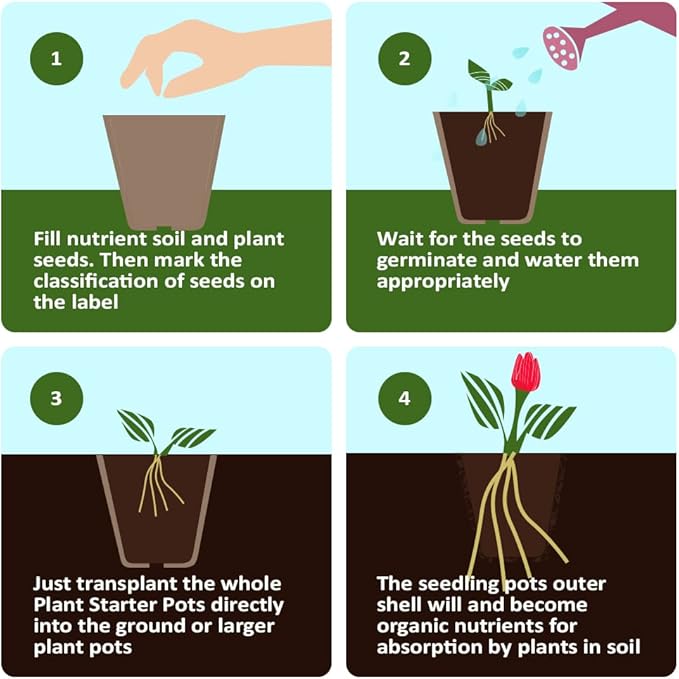 1

Fill nutrient soil and plant seeds. Then mark the classification of seeds on the label

2

Wait for the seeds to germinate and water them appropriately

3

Just transplant the whole Plant Starter Pots directly into the ground or larger plant pots

4

The seedling pots outer shell will and become organic nutrients for absorption by plants in soil