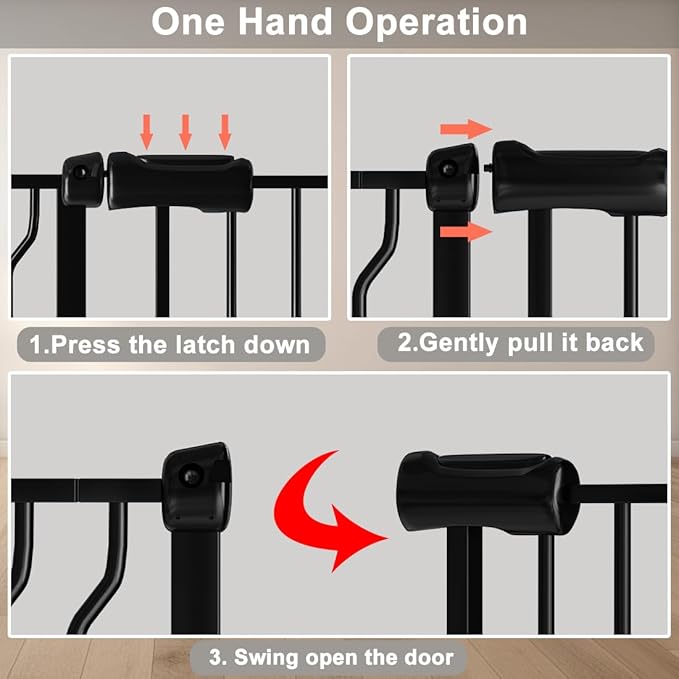 One Hand Operation

1.Press the latch down

2.Gently pull it back

3. Swing open the door