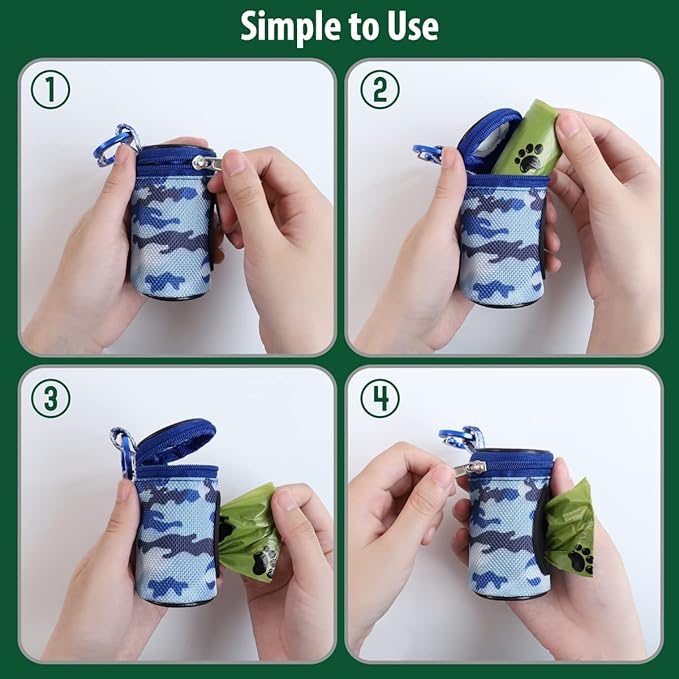 Simple to Use

1

2

3

4