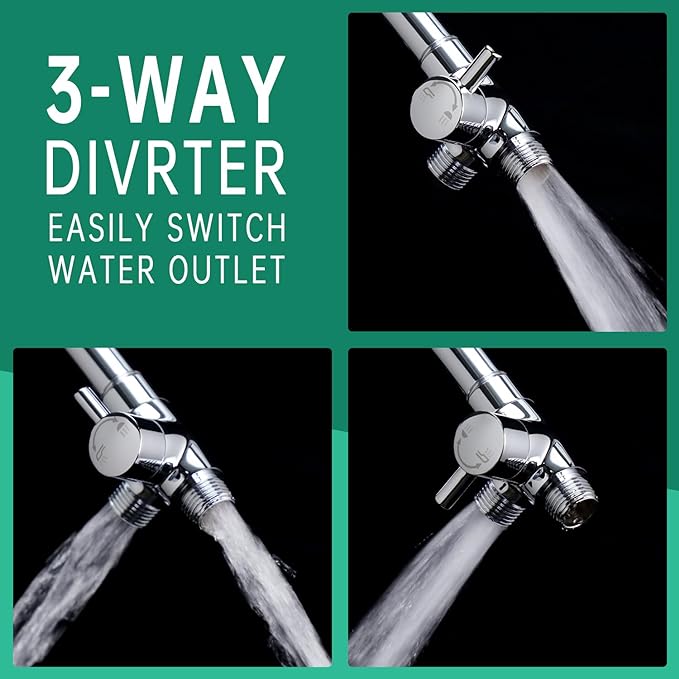 3-WAY
DIVRTER
EASILY SWITCH
WATER OUTLET