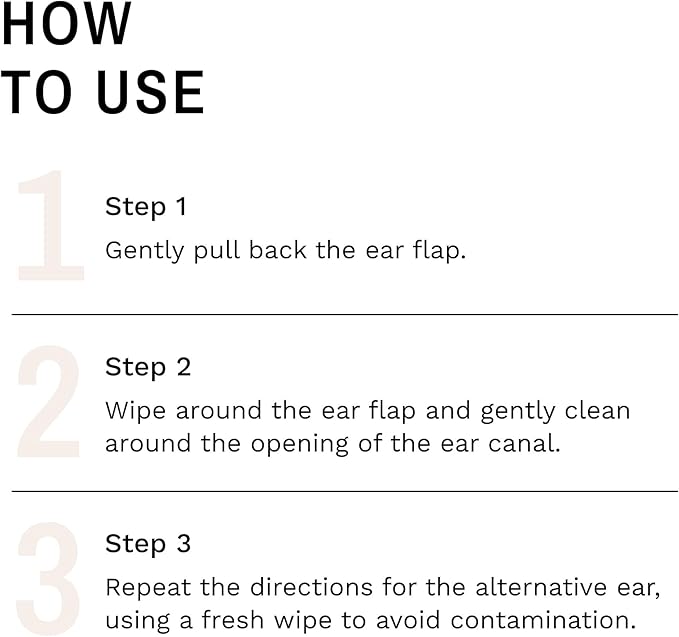 HOW
TO USE

1

Step 1

Gently pull back the ear flap.

2

Step 2

Wipe around the ear flap and gently clean around the opening of the ear canal.

3

Step 3

Repeat the directions for the alternative ear, using a fresh wipe to avoid contamination.