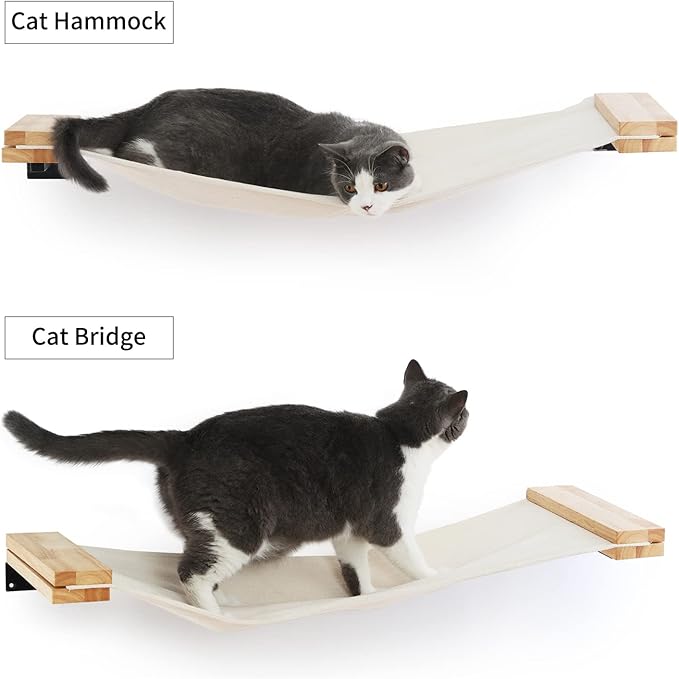 Cat Hammock

Cat Bridge