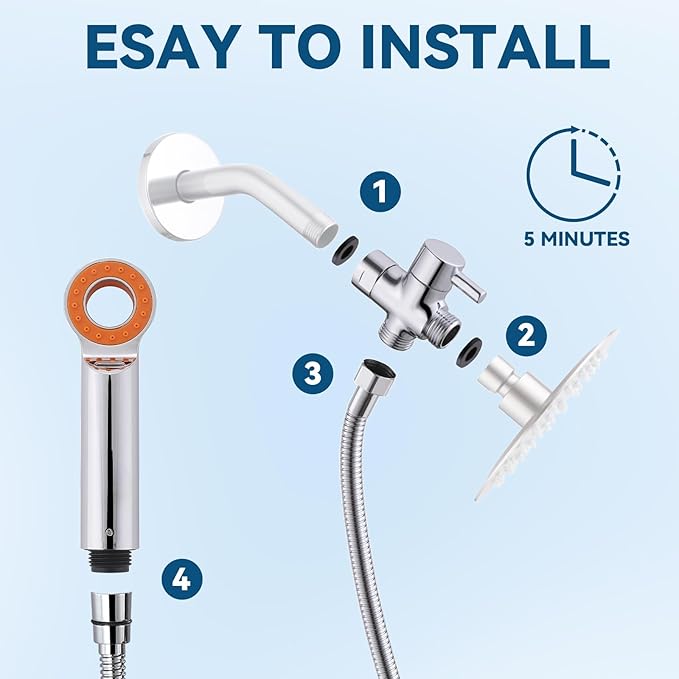 ESAY TO INSTALL

1

5 MINUTES

2

3

4