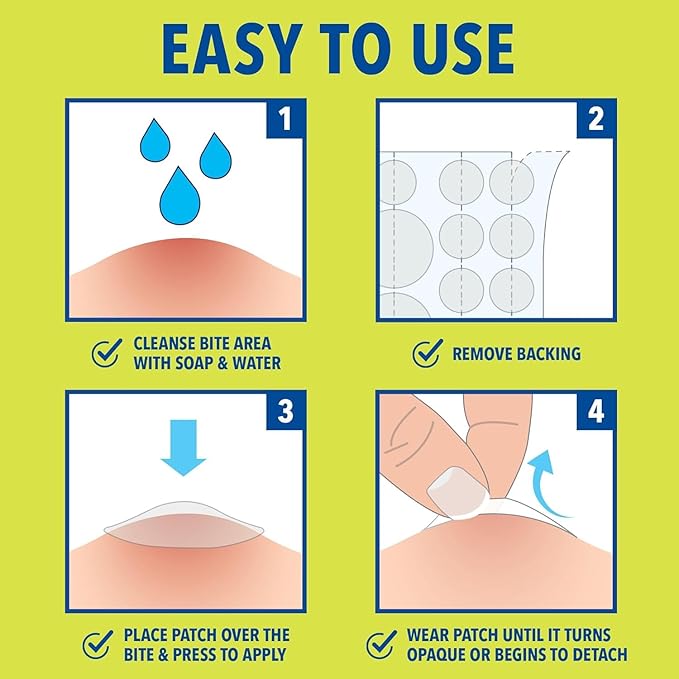 EASY TO USE

1

CLEANSE BITE AREA WITH SOAP & WATER

2

REMOVE BACKING

3

PLACE PATCH OVER THE BITE & PRESS TO APPLY

4

WEAR PATCH UNTIL IT TURNS OPAQUE OR BEGINS TO DETACH