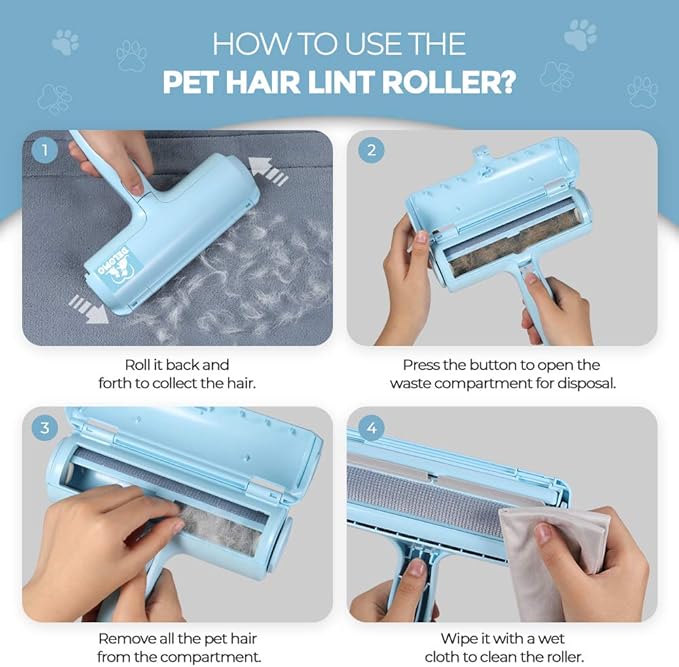 HOW TO USE THE
PET HAIR LINT ROLLER?

1

DELOMO

Roll it back and forth to collect the hair.

2

Press the button to open the waste compartment for disposal.

3

Remove all the pet hair from the compartment.

4

Wipe it with a wet cloth to clean the roller.