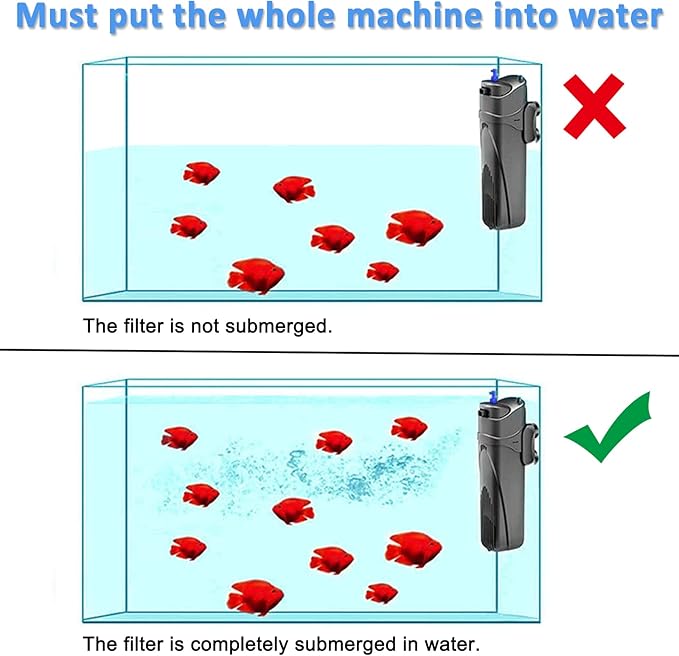 Must put the whole machine into water

The filter is not submerged.

The filter is completely submerged in water.