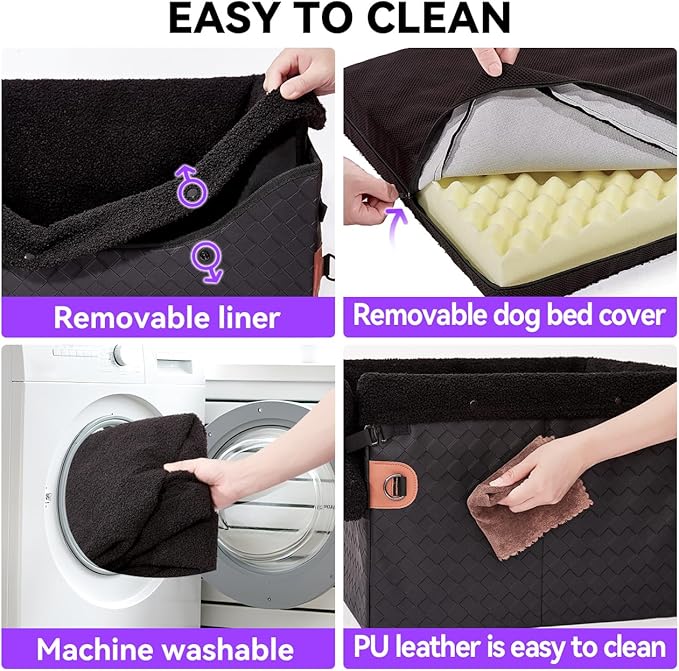 EASY TO CLEAN

Removable liner

Removable dog bed cover

Machine washable

PU leather is easy to clean