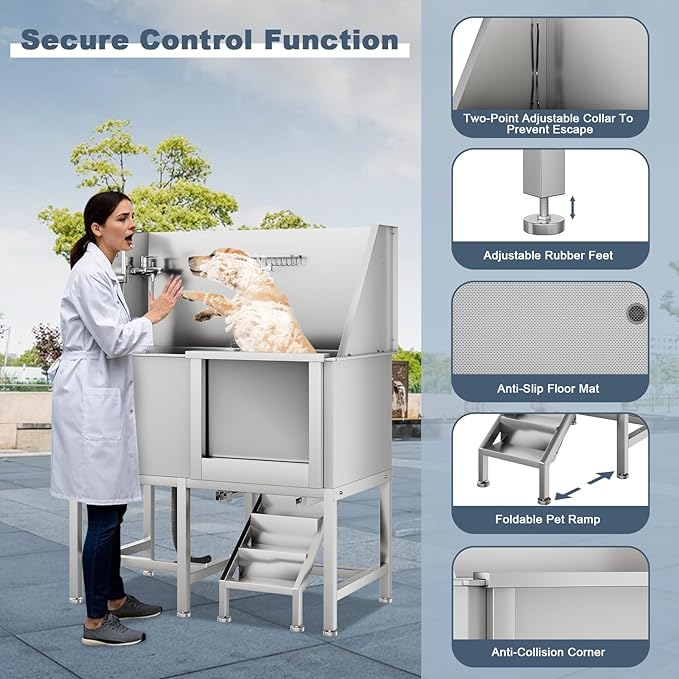 Secure Control Function

Two-Point Adjustable Collar To Prevent Escape

Adjustable Rubber Feet

Anti-Slip Floor Mat

Foldable Pet Ramp

Anti-Collision Corner