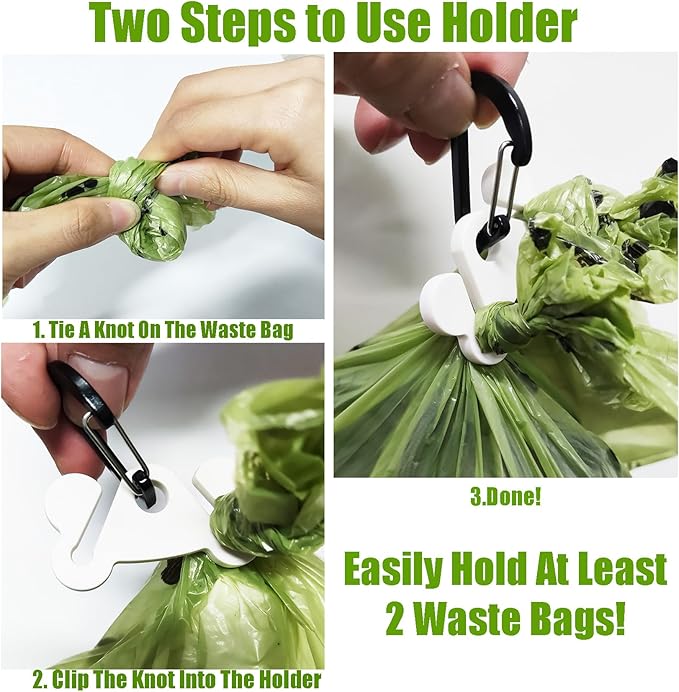 Two Steps to Use Holder

1. Tie A Knot On The Waste Bag

2. Clip The Knot Into The Holder

3.Done!

Easily Hold At Least 2 Waste Bags!