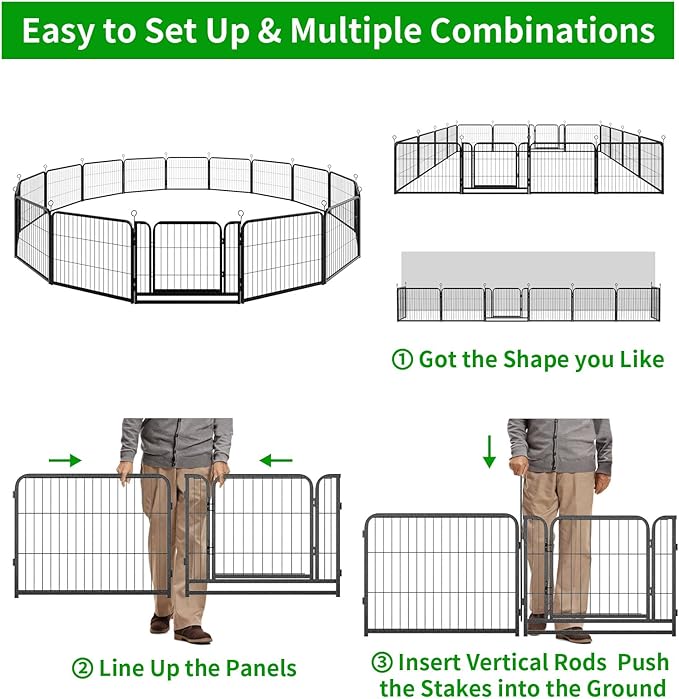 Easy to Set Up & Multiple Combinations

① Got the Shape you Like

② Line Up the Panels

③ Insert Vertical Rods Push the Stakes into the Ground