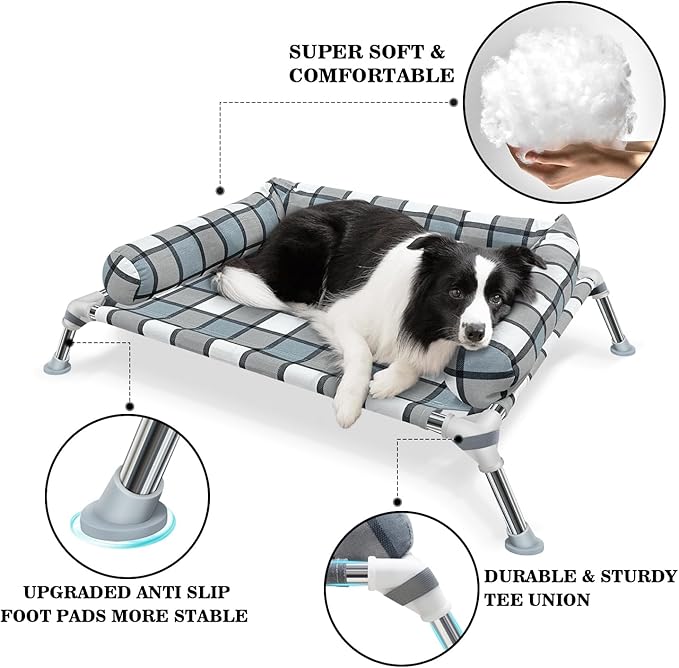 SUPER SOFT &
COMFORTABLE

UPGRADED ANTI SLIP
FOOT PADS MORE STABLE

DURABLE & STURDY
TEE UNION