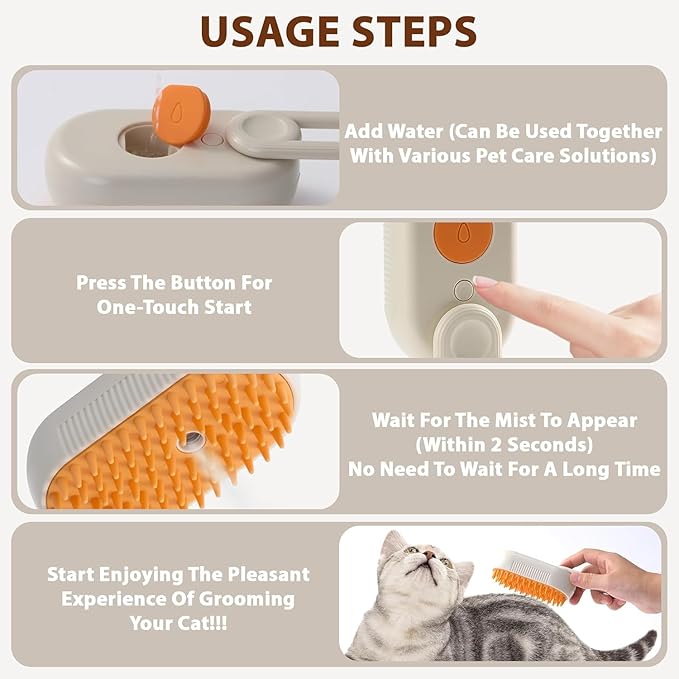 USAGE STEPS

Add Water (Can Be Used Together With Various Pet Care Solutions)

Press The Button For One-Touch Start

Wait For The Mist To Appear (Within 2 Seconds) No Need To Wait For A Long Time

Start Enjoying The Pleasant Experience Of Grooming Your Cat!!!