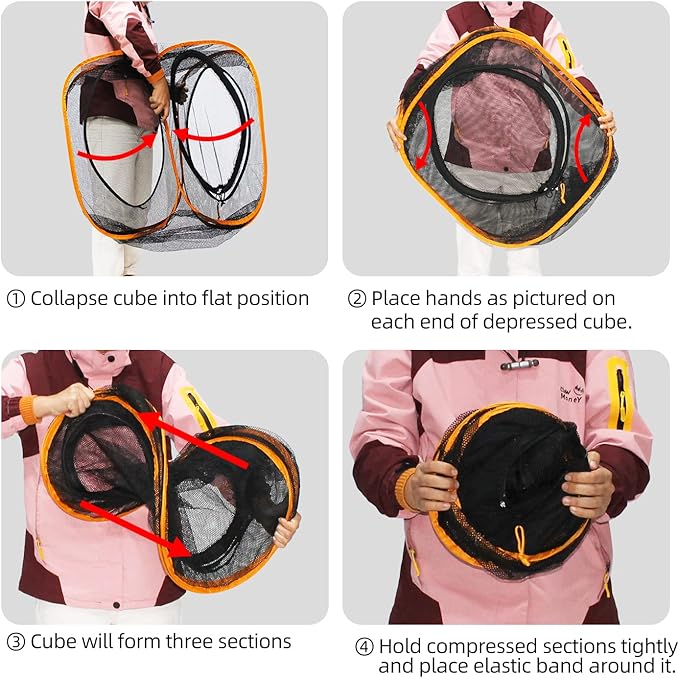 ① Collapse cube into flat position

② Place hands as pictured on each end of depressed cube.

Claw Money

③ Cube will form three sections

④ Hold compressed sections tightly and place elastic band around it.