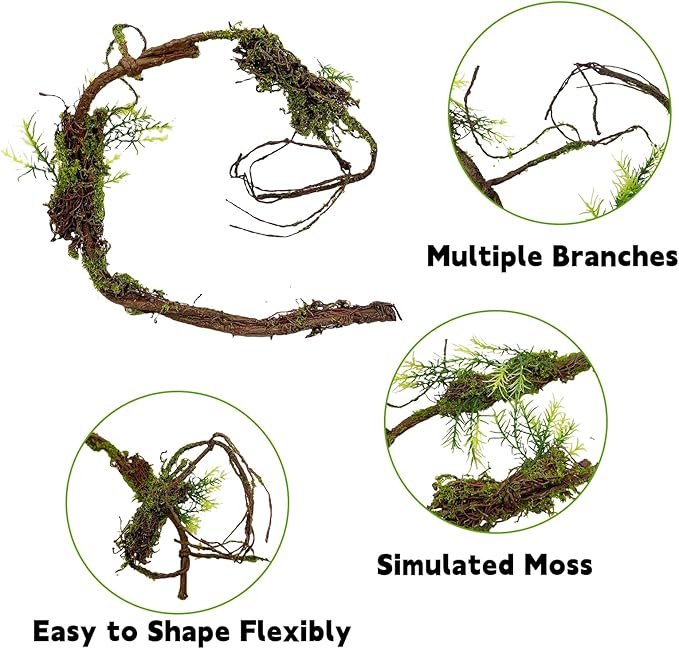 Multiple Branches

Simulated Moss

Easy to Shape Flexibly