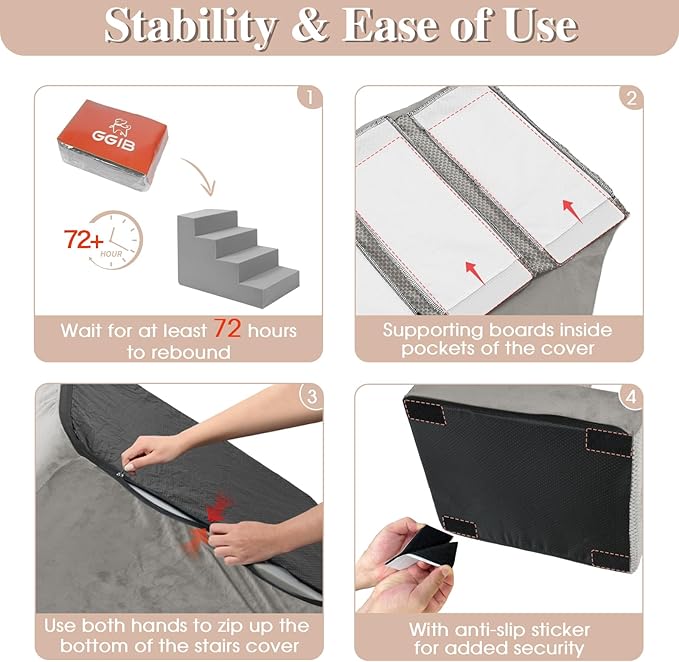 Stability & Ease of Use

1

GGIB

72+ HOUR

Wait for at least 72 hours to rebound

2

Supporting boards inside pockets of the cover

3

Use both hands to zip up the bottom of the stairs cover

4

With anti-slip sticker for added security