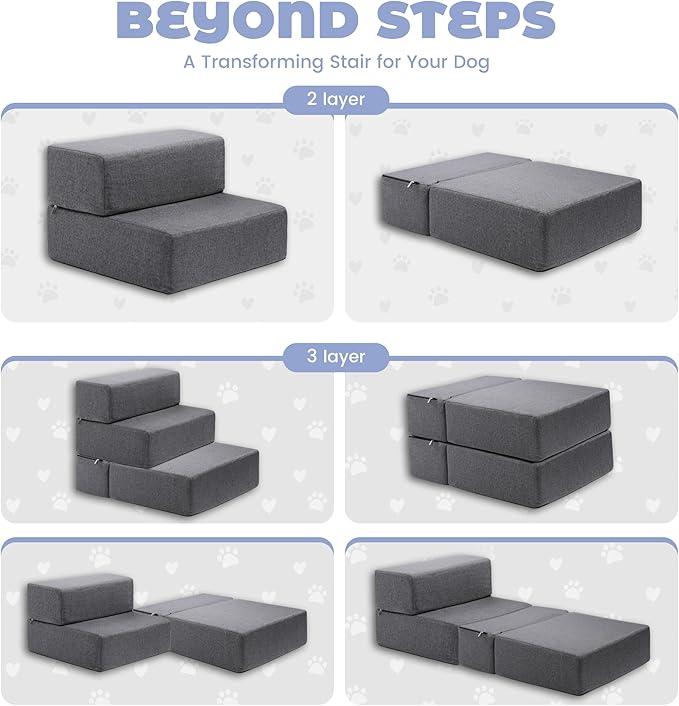 BEYOND STEPS

A Transforming Stair for Your Dog

2 layer

3 layer