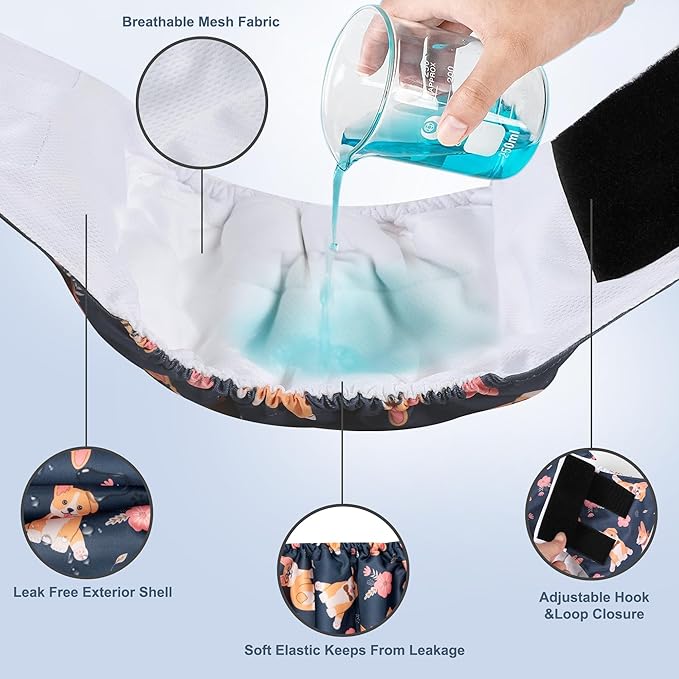 Breathable Mesh Fabric

APPROX
200
250ml

Leak Free Exterior Shell

Soft Elastic Keeps From Leakage

Adjustable Hook &Loop Closure