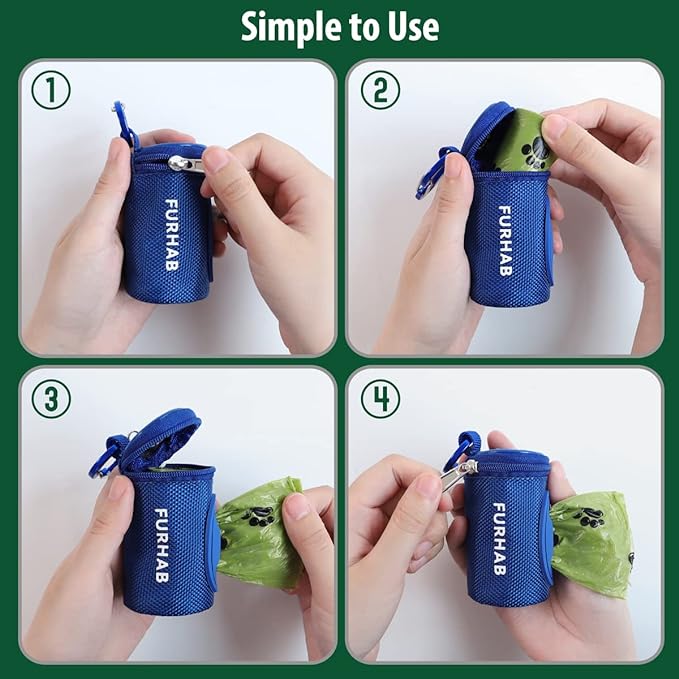 Simple to Use

1

FURHAB

2

FURHAB

3

FURHAB

4

FURHAB