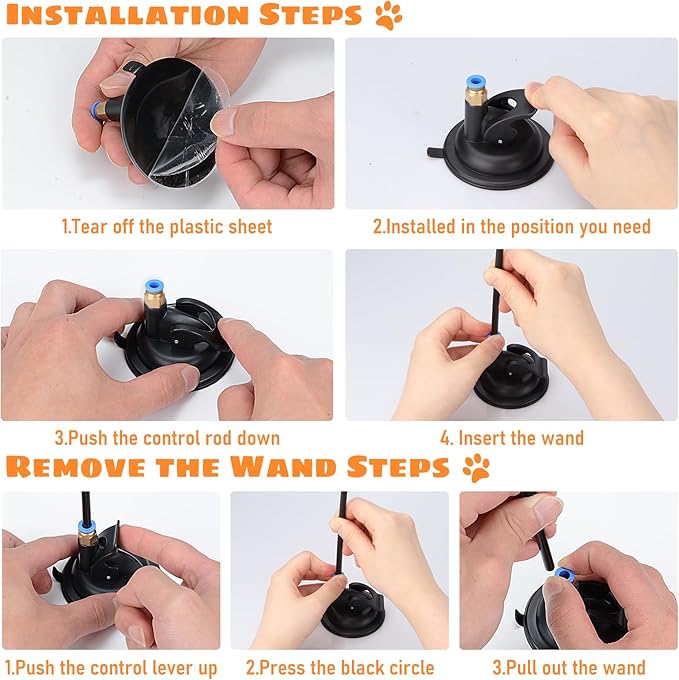 INSTALLATION STEPS

1.Tear off the plastic sheet

2.Installed in the position you need

3.Push the control rod down

4. Insert the wand

REMOVE THE WAND STEPS

1.Push the control lever up

2.Press the black circle

3.Pull out the wand