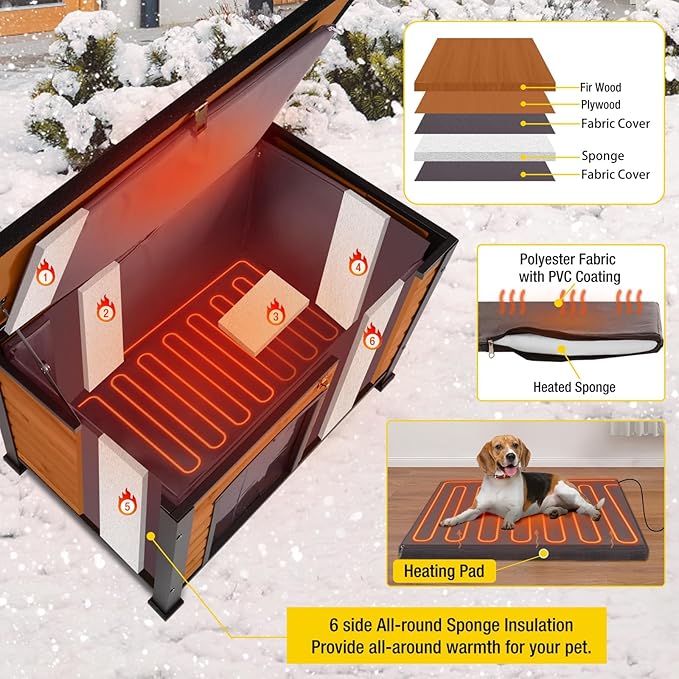 1
2
3
4
5
6

Fir Wood
Plywood
Fabric Cover
Sponge
Fabric Cover

Polyester Fabric with PVC Coating

Heated Sponge

Heating Pad

6 side All-round Sponge Insulation
Provide all-around warmth for your pet.