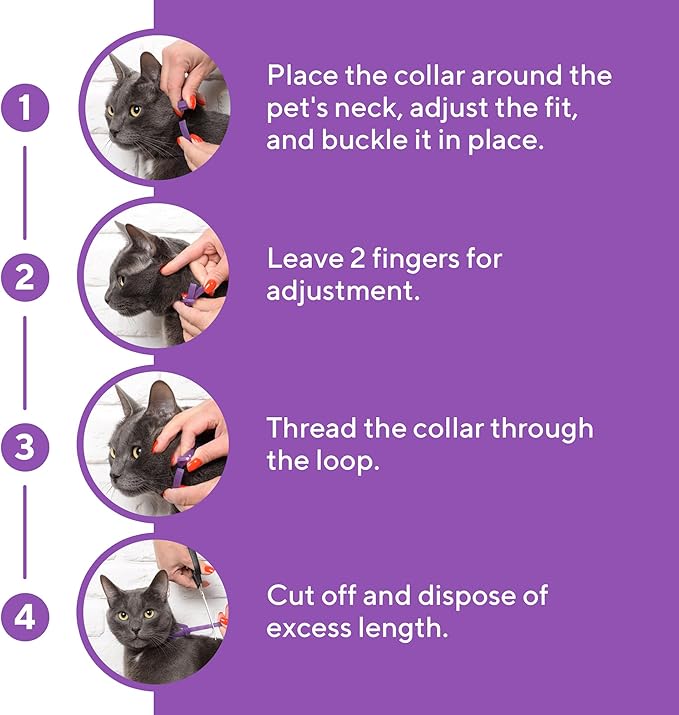 1

Place the collar around the pet's neck, adjust the fit, and buckle it in place.

2

Leave 2 fingers for adjustment.

3

Thread the collar through the loop.

4

Cut off and dispose of excess length.