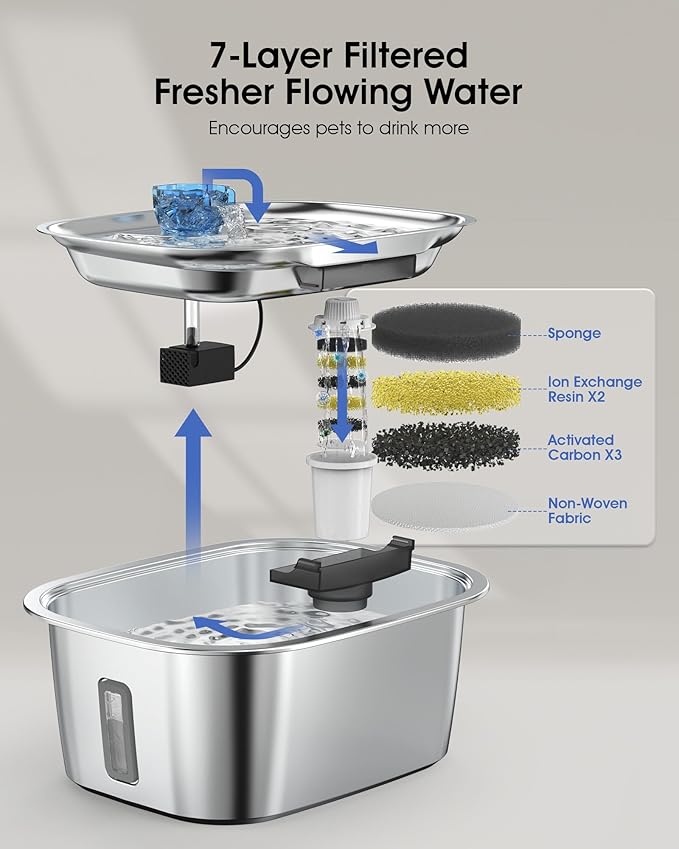 7-Layer Filtered
Fresher Flowing Water

Encourages pets to drink more

Sponge

Ion Exchange Resin X2

Activated Carbon X3

Non-Woven Fabric