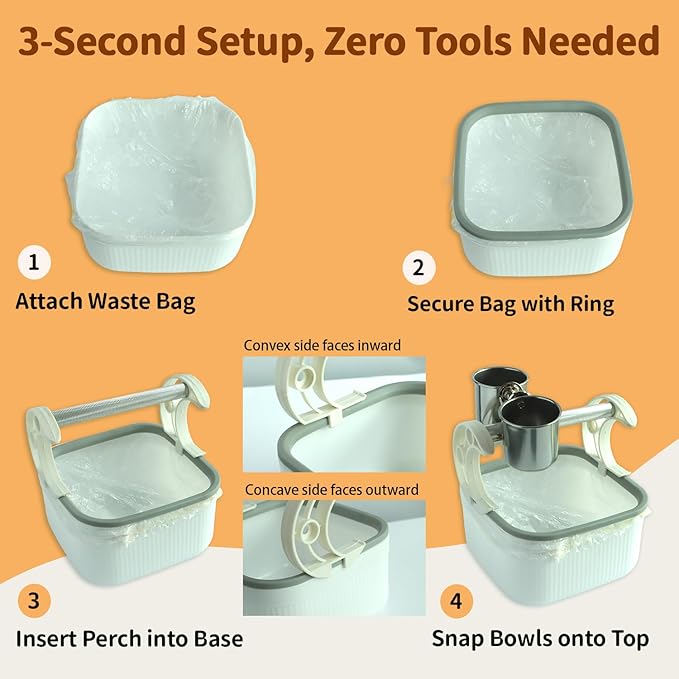 3-Second Setup, Zero Tools Needed

1
Attach Waste Bag

2
Secure Bag with Ring

Convex side faces inward

Concave side faces outward

3
Insert Perch into Base

4
Snap Bowls onto Top