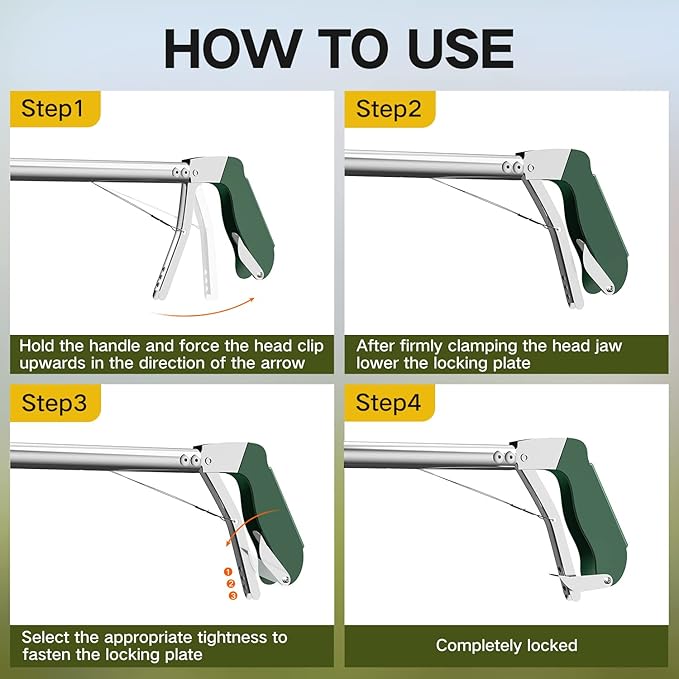 HOW TO USE

Step1

Hold the handle and force the head clip upwards in the direction of the arrow

Step2

After firmly clamping the head jaw lower the locking plate

Step3

1
2
3

Select the appropriate tightness to fasten the locking plate

Step4

Completely locked