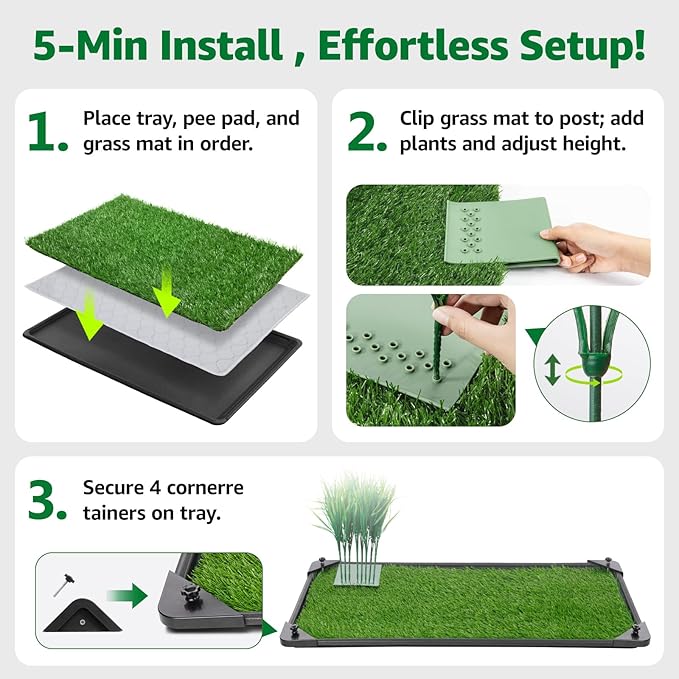 5-Min Install , Effortless Setup!

1. Place tray, pee pad, and grass mat in order.

2. Clip grass mat to post; add plants and adjust height.

3. Secure 4 cornerre tainers on tray.