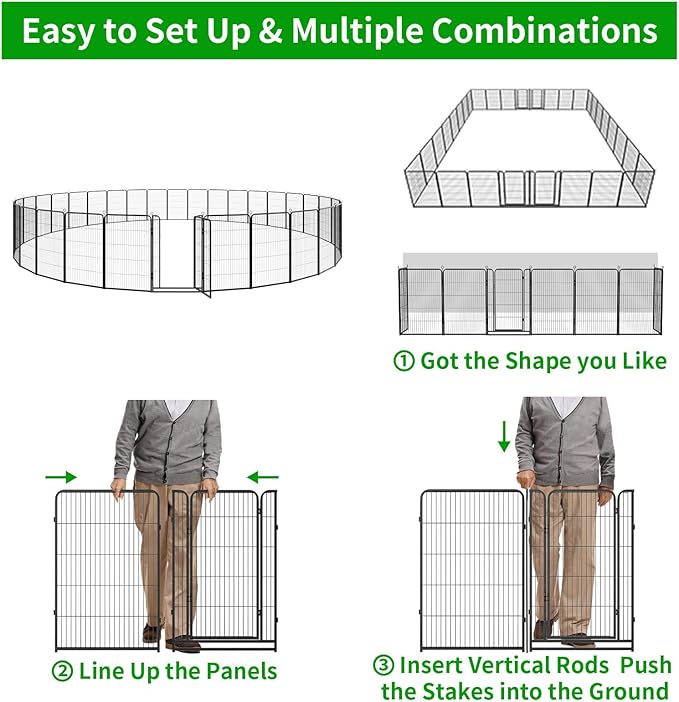 Easy to Set Up & Multiple Combinations

① Got the Shape you Like

② Line Up the Panels

③ Insert Vertical Rods Push the Stakes into the Ground