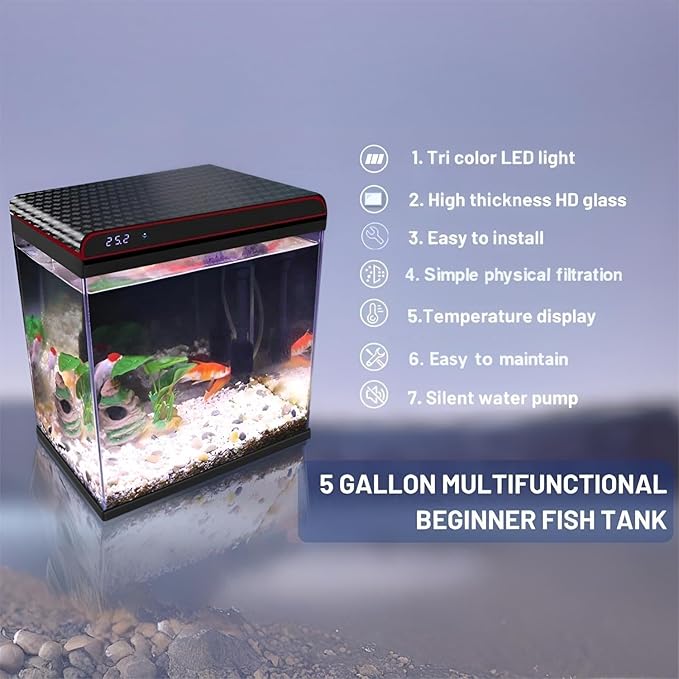 25.2

1. Tri color LED light

2. High thickness HD glass

3. Easy to install

4. Simple physical filtration

5.Temperature display

6. Easy to maintain

7. Silent water pump

5 GALLON MULTIFUNCTIONAL BEGINNER FISH TANK