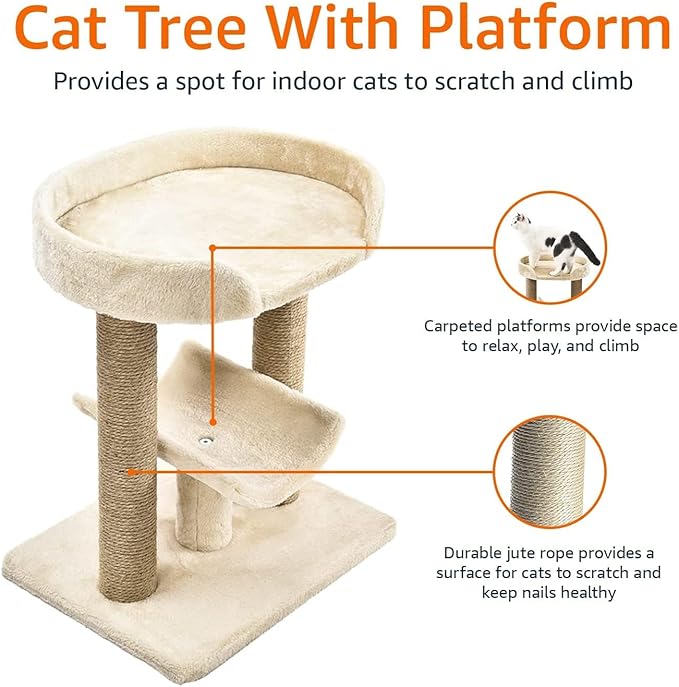 Cat Tree With Platform

Provides a spot for indoor cats to scratch and climb

Carpeted platforms provide space to relax, play, and climb

Durable jute rope provides a surface for cats to scratch and keep nails healthy