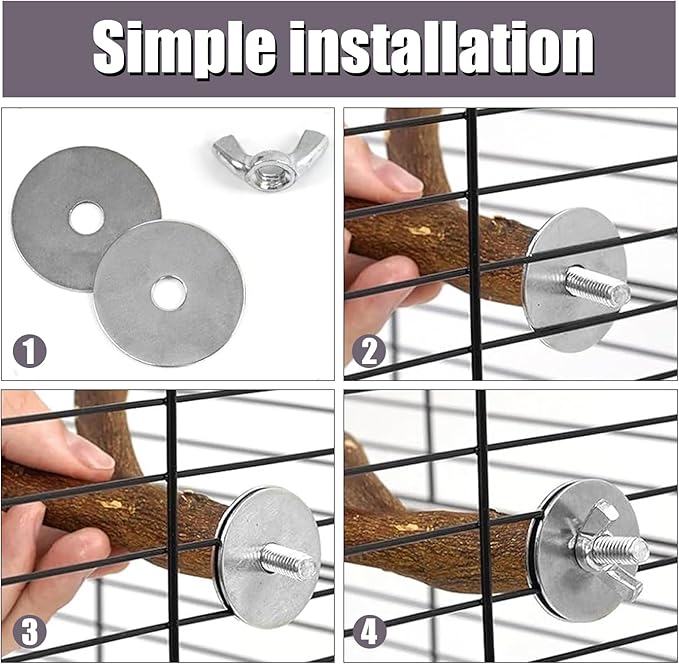 Simple installation

1

2

3

4