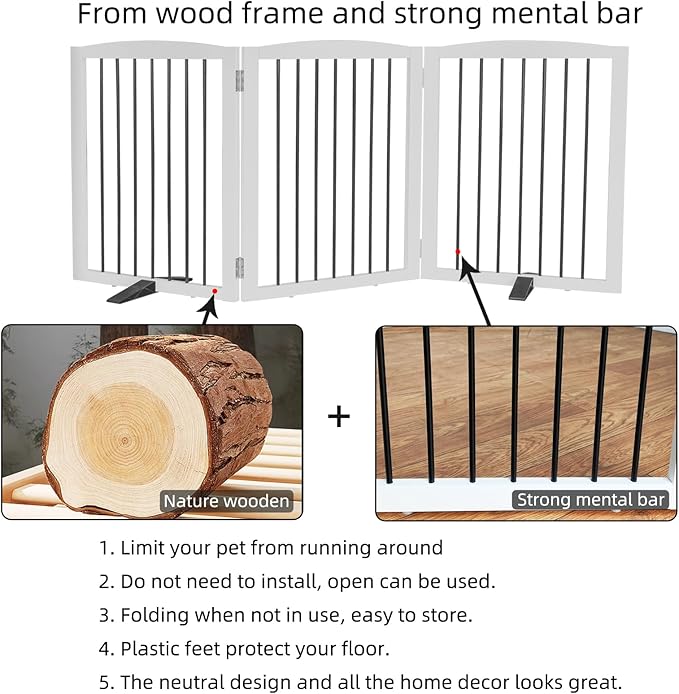 From wood frame and strong mental bar

Nature wooden

+

Strong mental bar

1. Limit your pet from running around

2. Do not need to install, open can be used.

3. Folding when not in use, easy to store.

4. Plastic feet protect your floor.

5. The neutral design and all the home decor looks great.