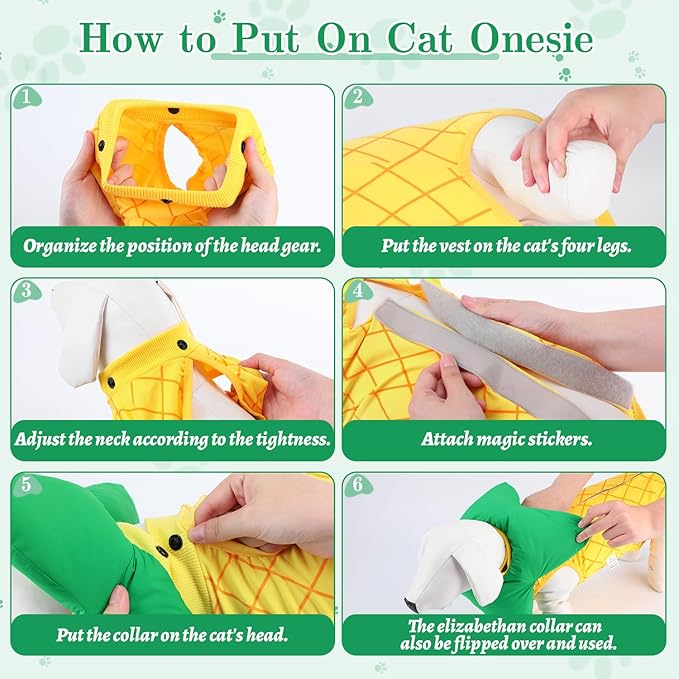 How to Put On Cat Onesie

1

Organize the position of the head gear.

2

Put the vest on the cat's four legs.

3

Adjust the neck according to the tightness.

4

Attach magic stickers.

5

Put the collar on the cat's head.

6

The elizabethan collar can also be flipped over and used.