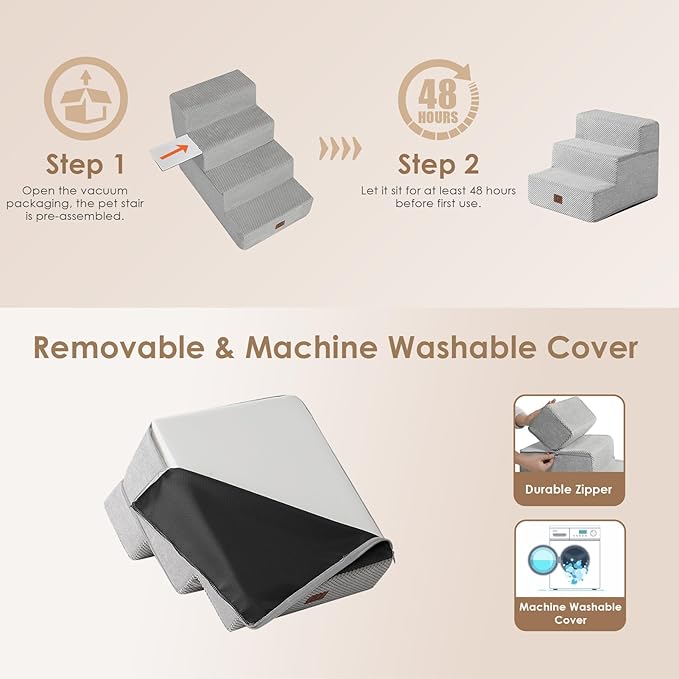 Step 1
Open the vacuum packaging, the pet stair is pre-assembled.

48 HOURS

Step 2
Let it sit for at least 48 hours before first use.

Removable & Machine Washable Cover

Durable Zipper

Machine Washable Cover