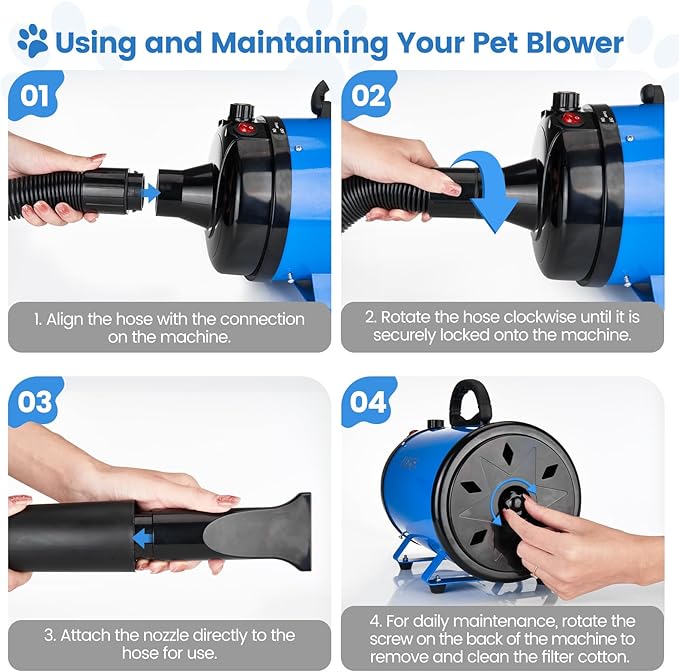 Using and Maintaining Your Pet Blower

01

1. Align the hose with the connection on the machine.

02

2. Rotate the hose clockwise until it is securely locked onto the machine.

03

3. Attach the nozzle directly to the hose for use.

04

4. For daily maintenance, rotate the screw on the back of the machine to remove and clean the filter cotton.