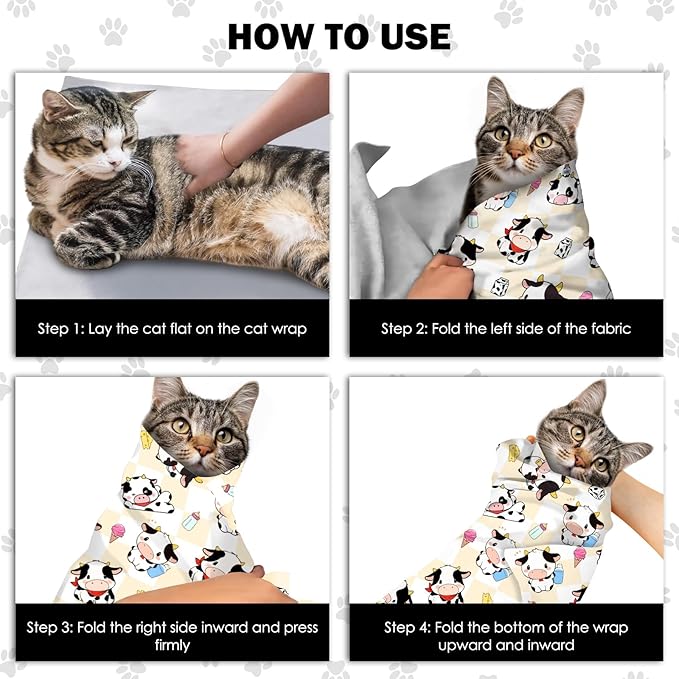 HOW TO USE

Step 1: Lay the cat flat on the cat wrap

Step 2: Fold the left side of the fabric

Step 3: Fold the right side inward and press firmly

Step 4: Fold the bottom of the wrap upward and inward