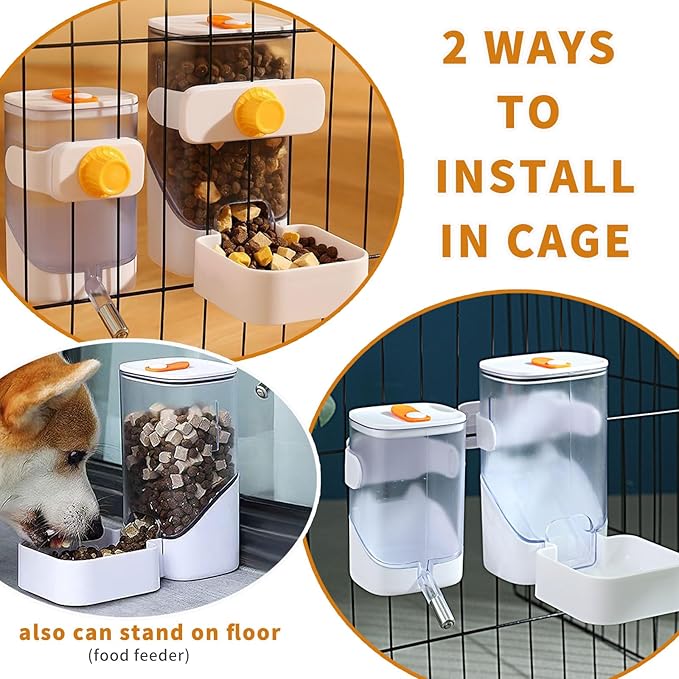 2 WAYS TO INSTALL IN CAGE

also can stand on floor
(food feeder)