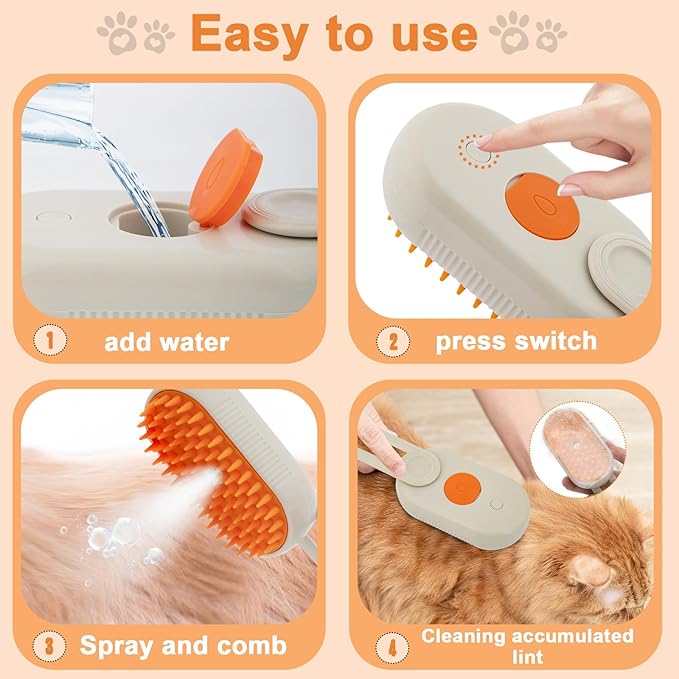 Easy to use

1 add water

2 press switch

3 Spray and comb

4 Cleaning accumulated lint