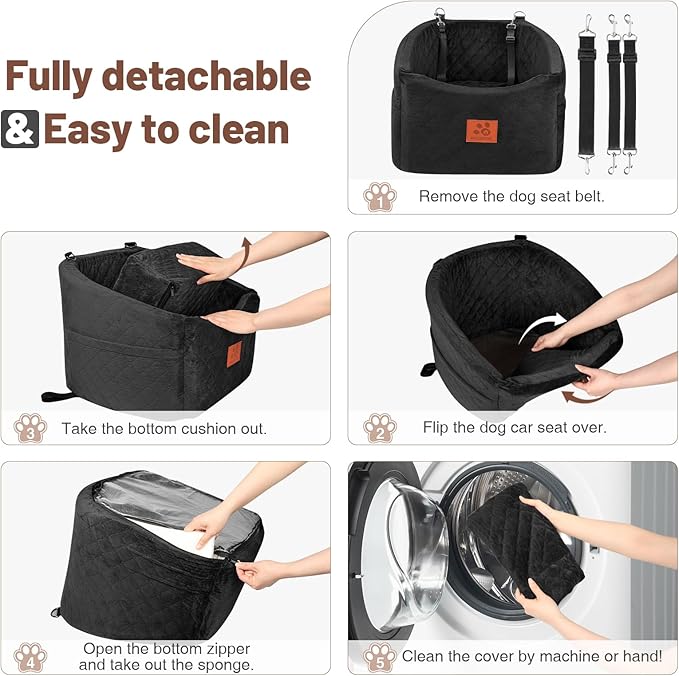 Fully detachable
& Easy to clean

1 Remove the dog seat belt.

3 Take the bottom cushion out.

2 Flip the dog car seat over.

4 Open the bottom zipper and take out the sponge.

5 Clean the cover by machine or hand!