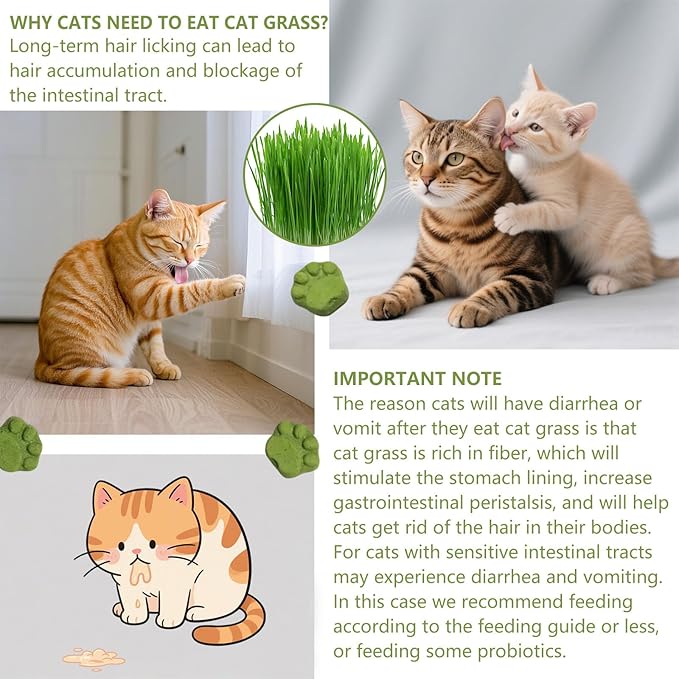 WHY CATS NEED TO EAT CAT GRASS?
Long-term hair licking can lead to hair accumulation and blockage of the intestinal tract.

IMPORTANT NOTE
The reason cats will have diarrhea or vomit after they eat cat grass is that cat grass is rich in fiber, which will stimulate the stomach lining, increase gastrointestinal peristalsis, and will help cats get rid of the hair in their bodies. For cats with sensitive intestinal tracts may experience diarrhea and vomiting. In this case we recommend feeding according to the feeding guide or less, or feeding some probiotics.