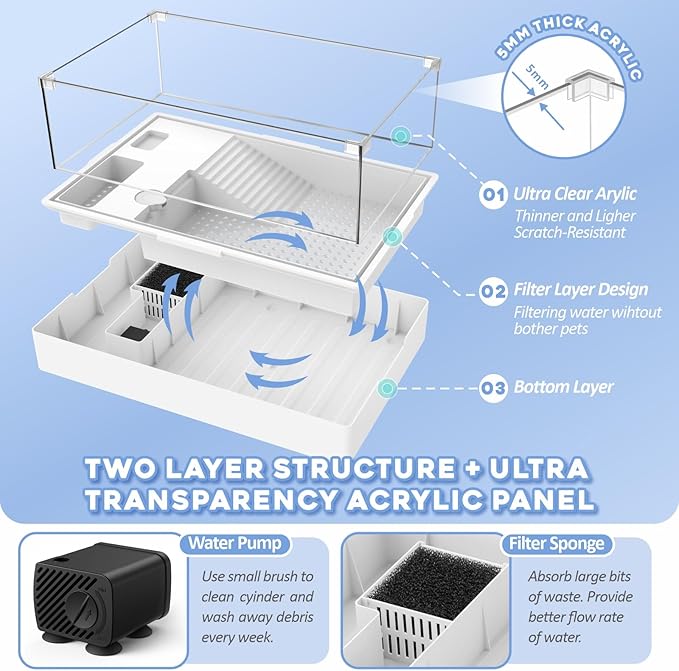 5MM THICK ACRYLIC

5mm

01 Ultra Clear Arylic
Thinner and Ligher
Scratch-Resistant

02 Filter Layer Design
Filtering water wihtout bother pets

03 Bottom Layer

TWO LAYER STRUCTURE + ULTRA TRANSPARENCY ACRYLIC PANEL

Water Pump
Use small brush to clean cyinder and wash away debris every week.

Filter Sponge
Absorb large bits of waste. Provide better flow rate of water.