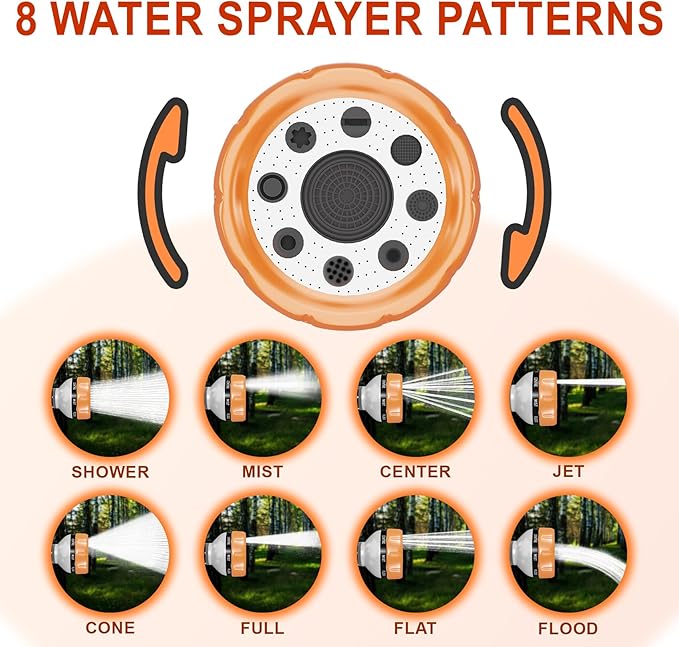 8 WATER SPRAYER PATTERNS

SHOWER

MIST

CENTER

JET

CONE

FULL

FLAT

FLOOD