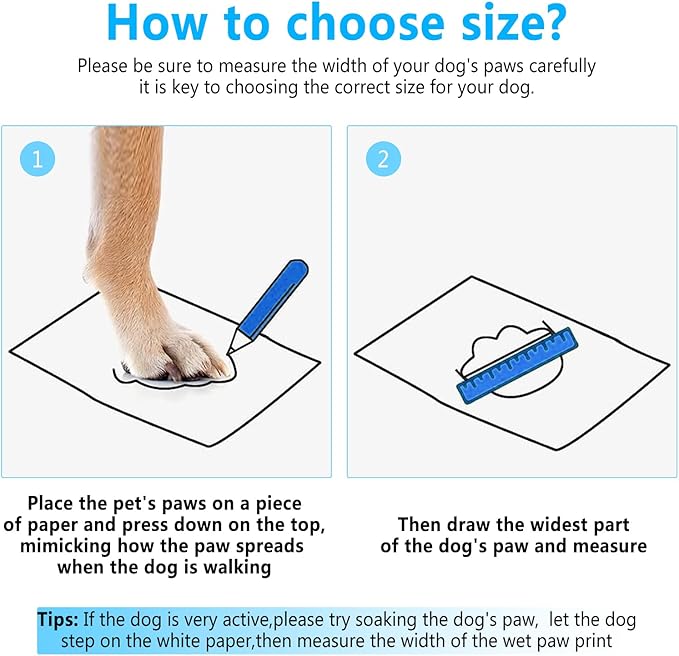 How to choose size?

Please be sure to measure the width of your dog's paws carefully it is key to choosing the correct size for your dog.

1

2

Place the pet's paws on a piece of paper and press down on the top, mimicking how the paw spreads when the dog is walking

Then draw the widest part of the dog's paw and measure

Tips: If the dog is very active,please try soaking the dog's paw, let the dog step on the white paper,then measure the width of the wet paw print