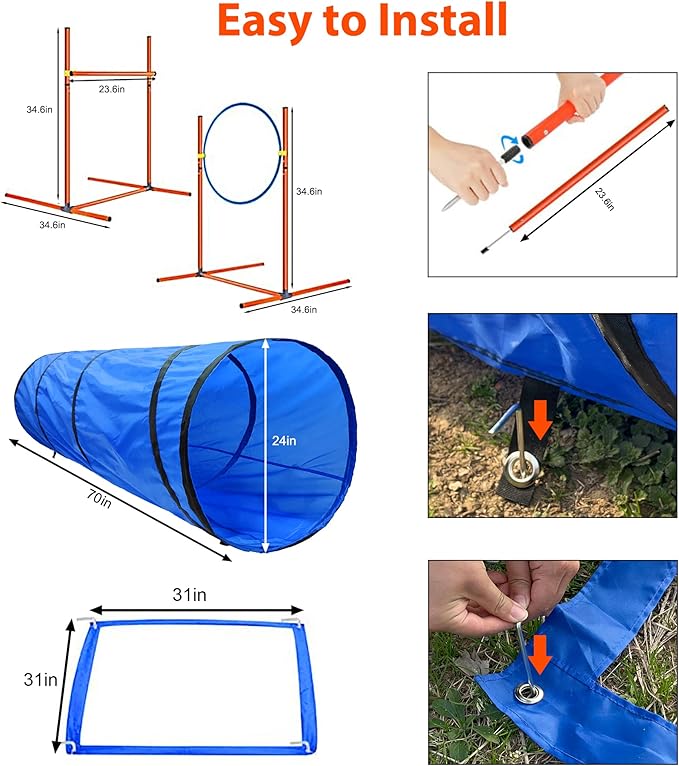 Easy to Install

34.6in
23.6in
34.6in

34.6in
34.6in

23.6in

24in
70in

31in
31in