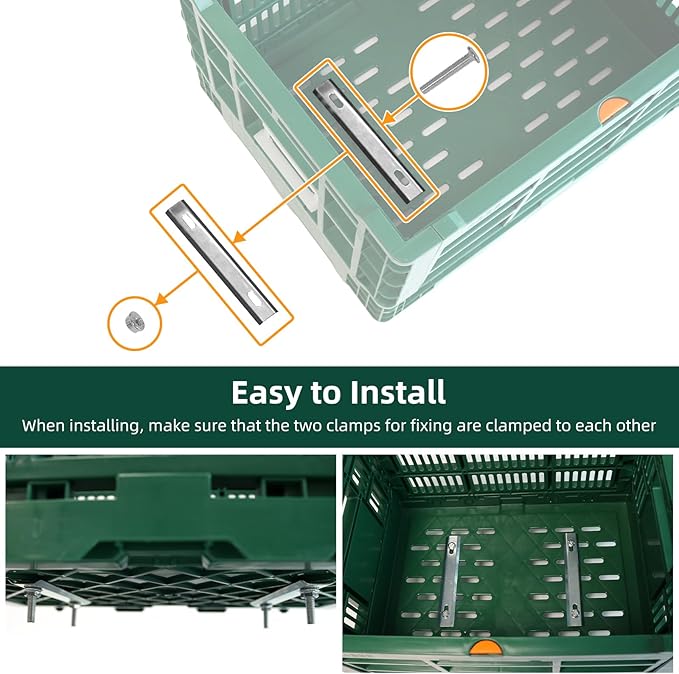 Easy to Install

When installing, make sure that the two clamps for fixing are clamped to each other