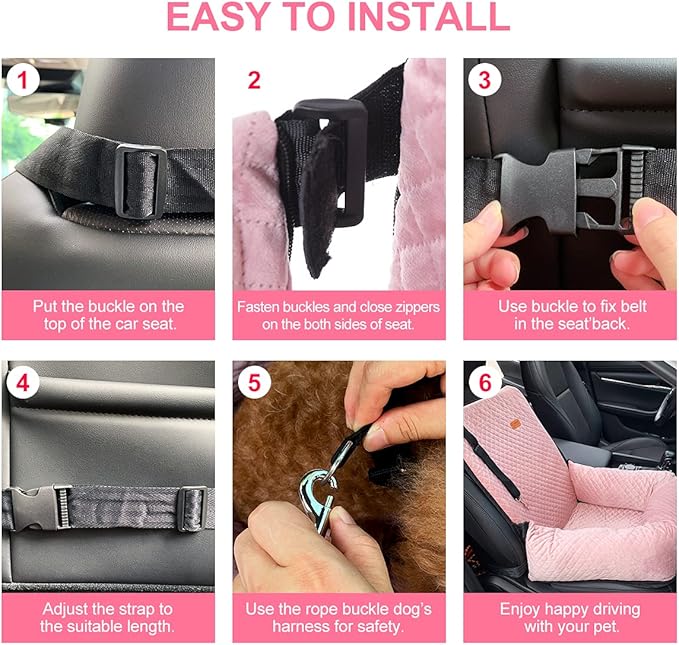 EASY TO INSTALL

1

Put the buckle on the top of the car seat.

2

Fasten buckles and close zippers on the both sides of seat.

3

Use buckle to fix belt in the seat'back.

4

Adjust the strap to the suitable length.

5

Use the rope buckle dog's harness for safety.

6

Enjoy happy driving with your pet.